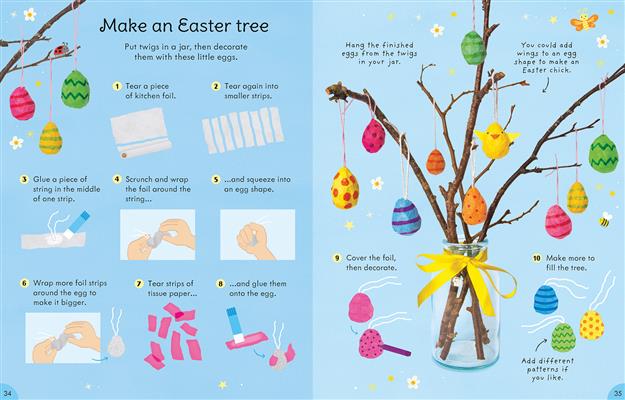 Make an Easter tree

Put twigs in a jar, then decorate them with these little eggs.

1 Tear a piece of kitchen foil.

2 Tear again into smaller strips.

3 Glue a piece of string in the middle of one strip.

4 Scrunch and wrap the foil around the string...

5 ...and squeeze into an egg shape.

6 Wrap more foil strips around the egg to make it bigger.

7 Tear strips of tissue paper...

8 ...and glue them onto the egg.

34

Hang the finished eggs from the twigs in your jar.

You could add wings to an egg shape to make an Easter chick.

9 Cover the foil, then decorate.

10 Make more to fill the tree.

Add different patterns if you like.

35